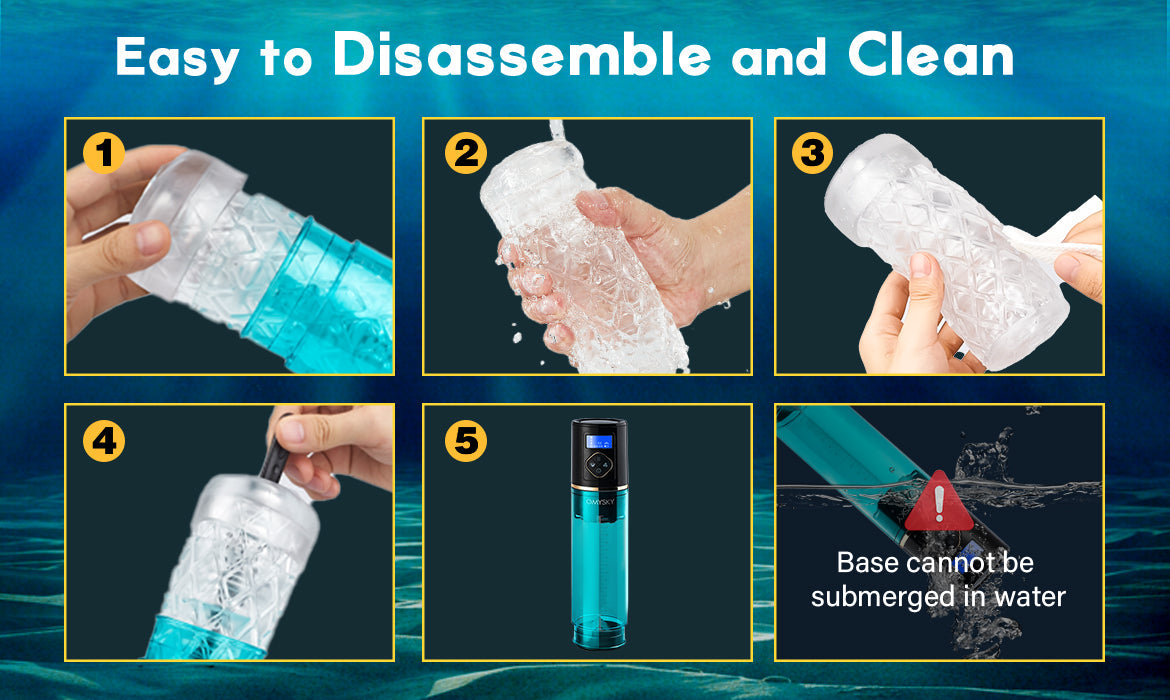 Easy to Disassemble and Clean

1

2

3

4

5

XMYSKY

Base cannot be submerged in water