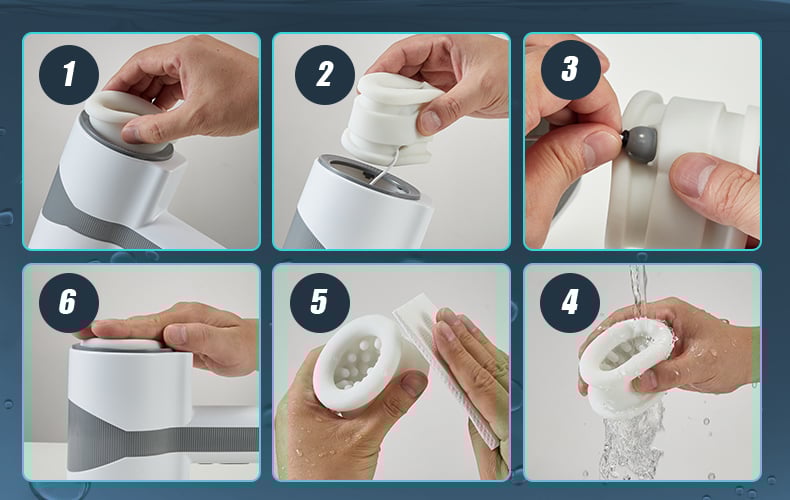 1

2

3

6

5

4